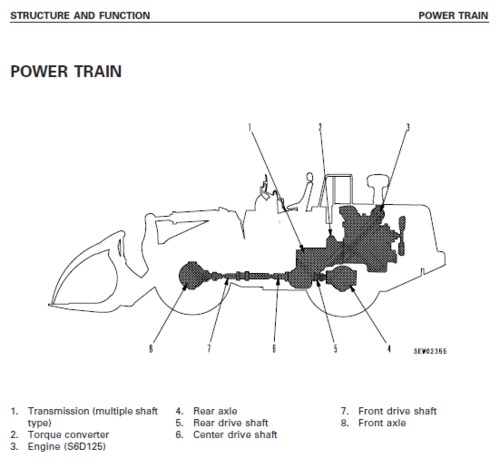 STRUCTURE AND FUNCTION

POWER TRAIN

POWER TRAIN

1

2

3

8

7

6

5

4

SEW02355

1. Transmission (multiple shaft type)
2. Torque converter
3. Engine (S6D125)

4. Rear axle
5. Rear drive shaft
6. Center drive shaft

7. Front drive shaft
8. Front axle